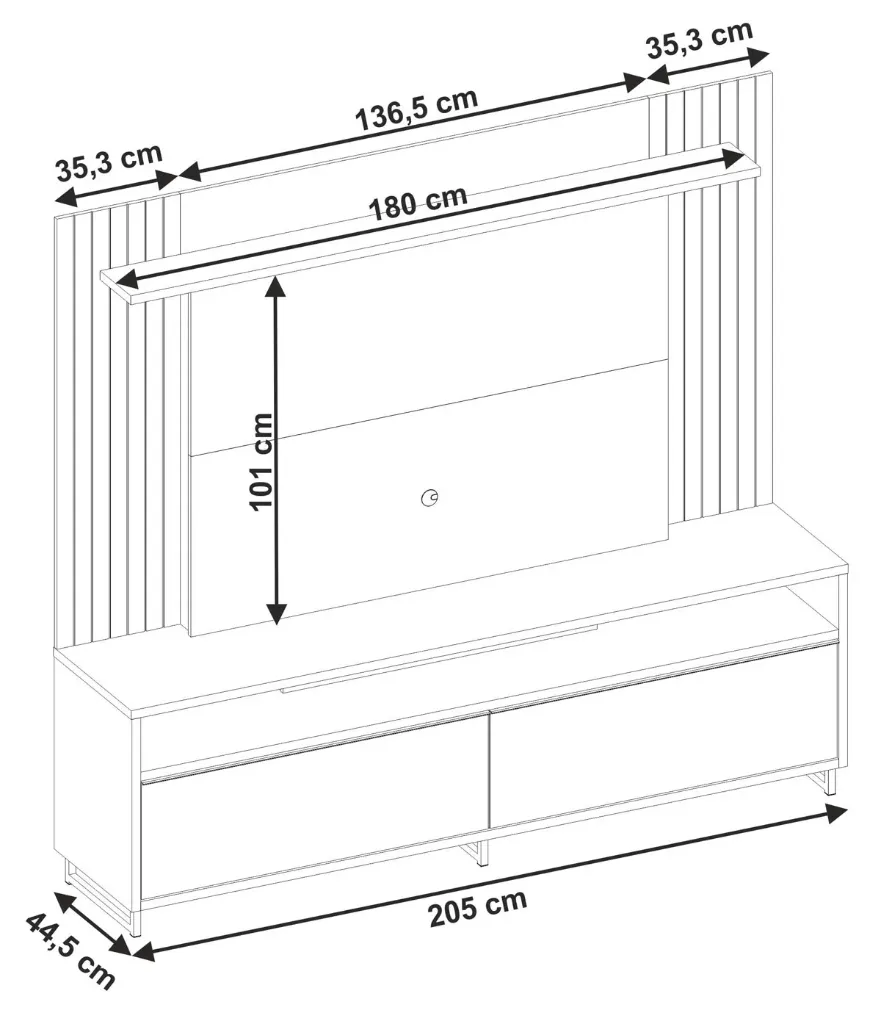 35,3 cm
136,5 cm
35,3 cm
180 cm
101 cm
205 cm
44,5 cm