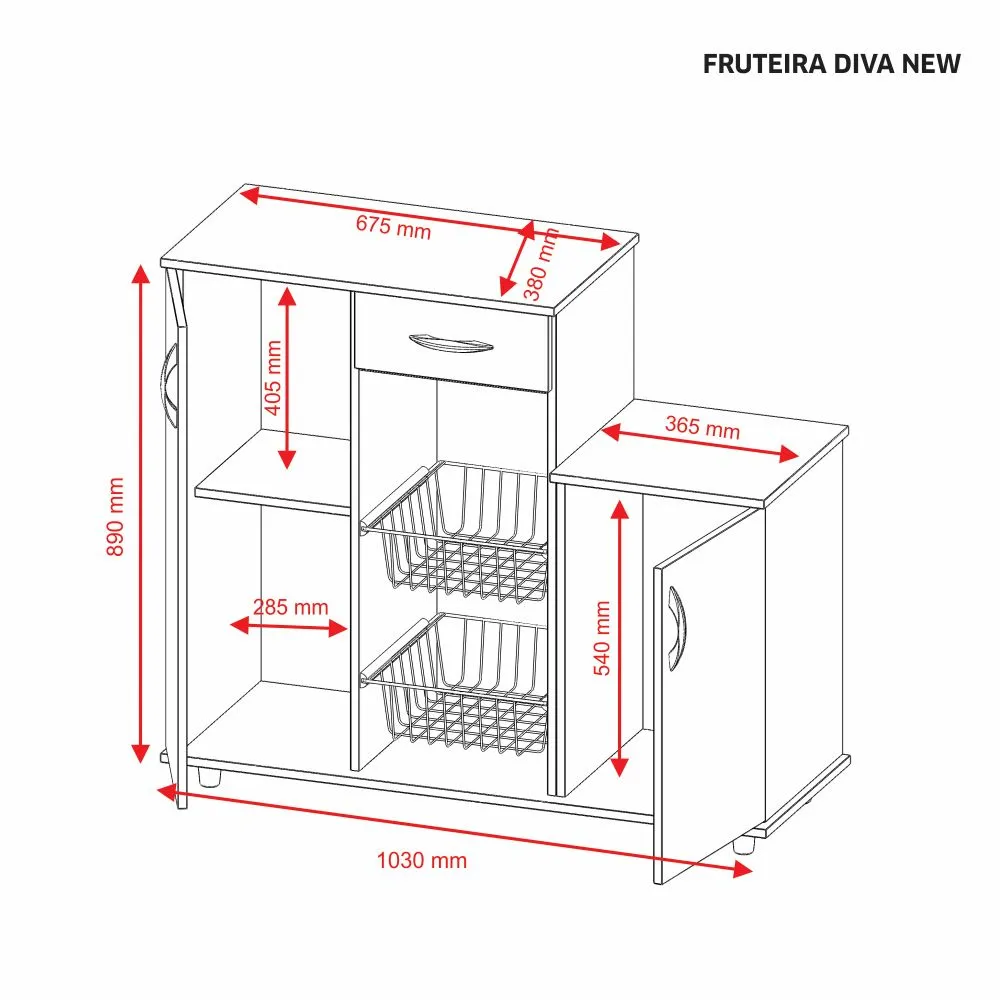 FRUTEIRA DIVA NEW

675 mm

380 mm

405 mm

365 mm

890 mm

285 mm

540 mm

1030 mm